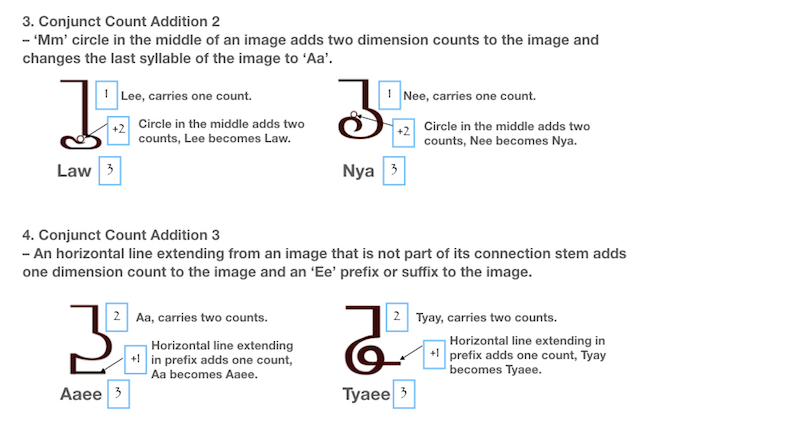 3. Conjunct Count Addition 2
– 'Mm' circle in the middle of an image adds two dimension counts to the image and changes the last syllable of the image to 'Aa'.

1 Lee, carries one count.

+2 Circle in the middle adds two counts, Lee becomes Law.

Law 3

1 Nee, carries one count.

+2 Circle in the middle adds two counts, Nee becomes Nya.

Nya 3

4. Conjunct Count Addition 3
– An horizontal line extending from an image that is not part of its connection stem adds one dimension count to the image and an 'Ee' prefix or suffix to the image.

2 Aa, carries two counts.

+1 Horizontal line extending in prefix adds one count, Aa becomes Aaee.

Aaee 3

2 Tyay, carries two counts.

+1 Horizontal line extending in prefix adds one count, Tyay becomes Tyaee.

Tyaee 3